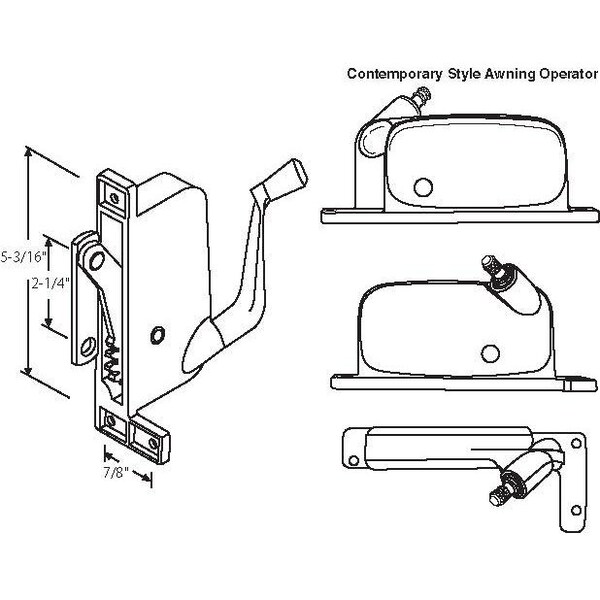 Contemporary Style Awning Operator

5-3/16"

2-1/4"

7/8"